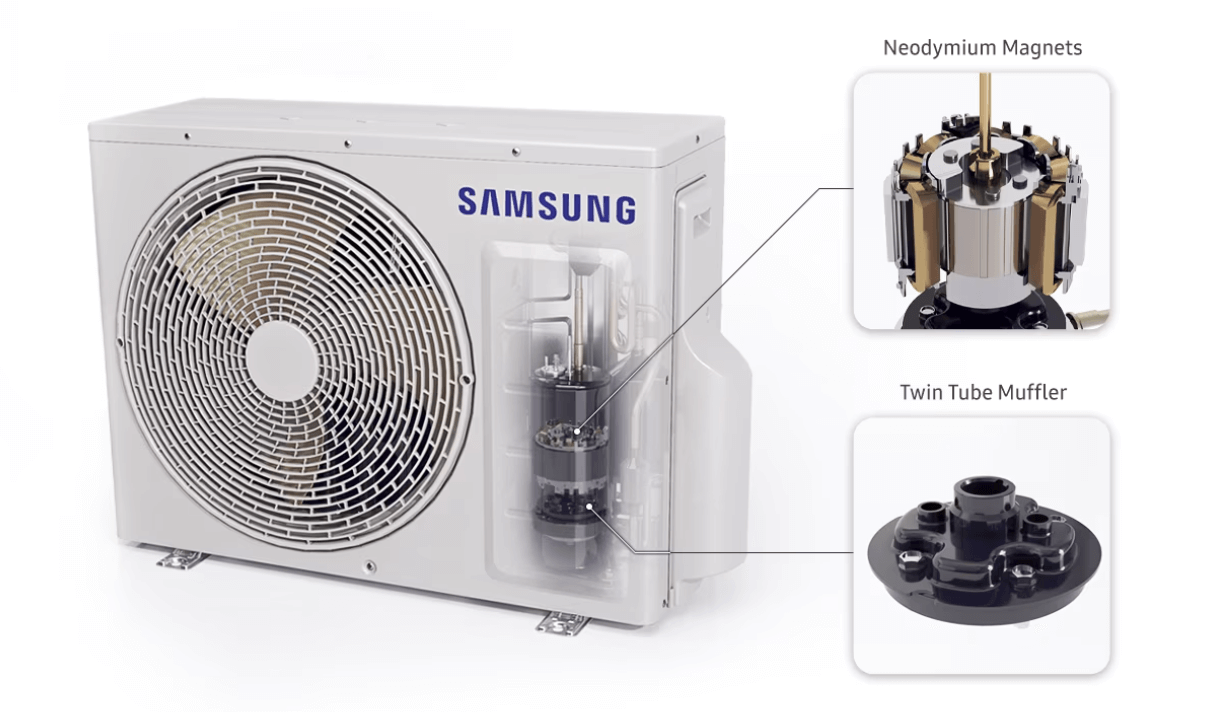 SAMSUNG

Neodymium Magnets

Twin Tube Muffler